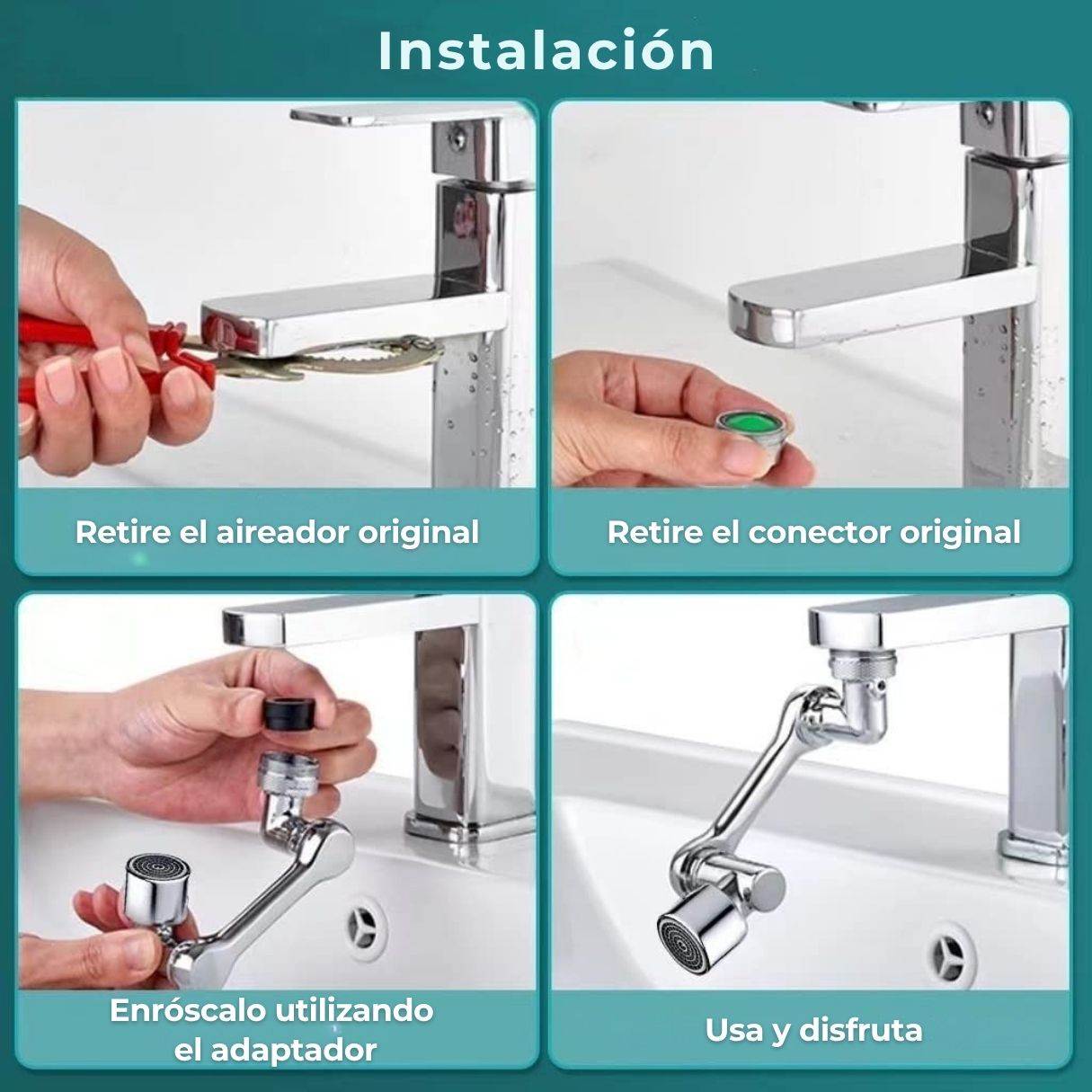 Instalación

Retire el aireador original

Retire el conector original

Enróscalo utilizando el adaptador

Usa y disfruta